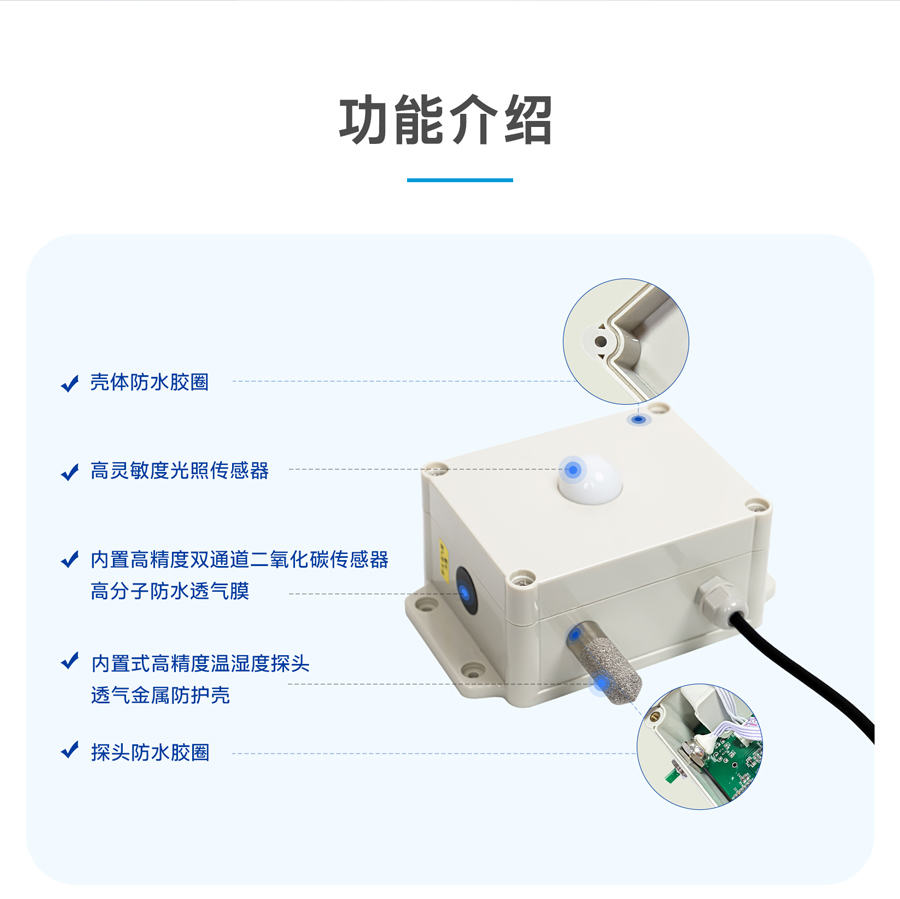 功能介绍

壳体防水胶圈

高灵敏度光照传感器

内置高精度双通道二氧化碳传感器
高分子防水透气膜

内置式高精度温湿度探头
透气金属防护壳

探头防水胶圈